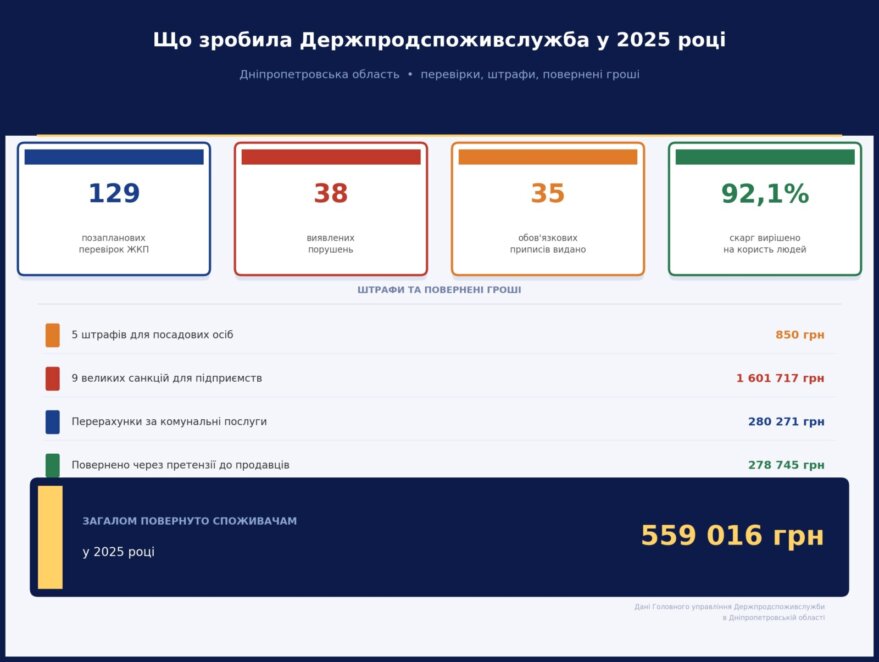 Що зробила Держпродспоживслужба у 2025 році

Дніпропетровська область • перевірки, штрафи, повернені гроші

129
позапланових перевірок ЖКП

38
виявлених порушень

35
обов'язкових приписів видано

92,1%
скарг вирішено на користь людей

ШТРАФИ ТА ПОВЕРНЕНІ ГРОШІ

5 штрафів для посадових осіб 850 грн

9 великих санкцій для підприємств 1 601 717 грн

Перерахунки за комунальні послуги 280 271 грн

Повернено через претензії до продавців 278 745 грн

ЗАГАЛОМ ПОВЕРНУТО СПОЖИВАЧАМ
у 2025 році
559 016 грн

Дані Головного управління Держпродспоживслужби в Дніпропетровській області