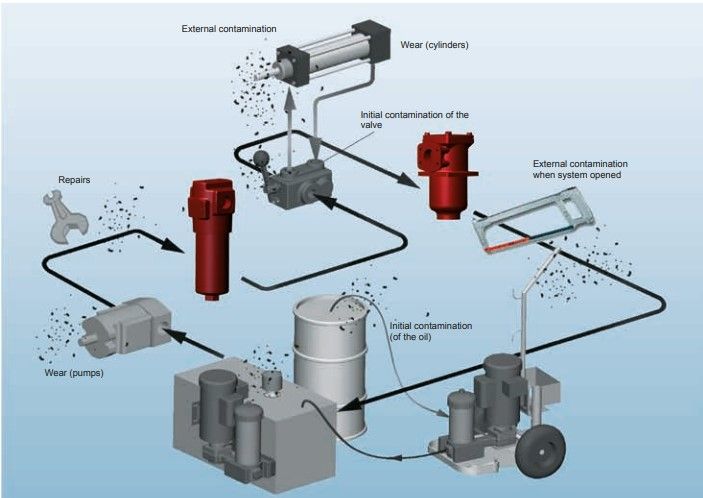 External contamination

Wear (cylinders)

Initial contamination of the valve

External contamination when system opened

Repairs

Initial contamination (of the oil)

Wear (pumps)